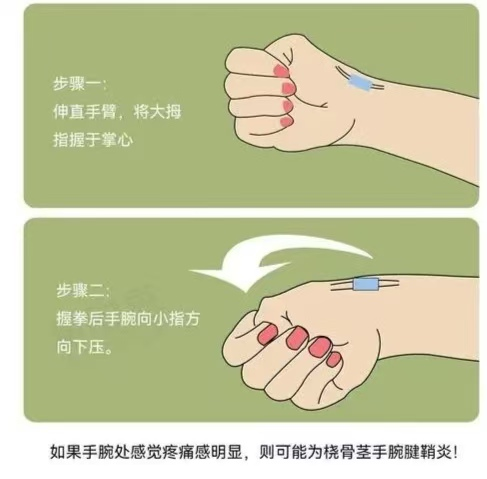 步骤一:
伸直手臂，将大拇指握于掌心

步骤二:
握拳后手腕向小指方向下压。

如果手腕处感觉疼痛感明显，则可能为桡骨茎手腕腱鞘炎!